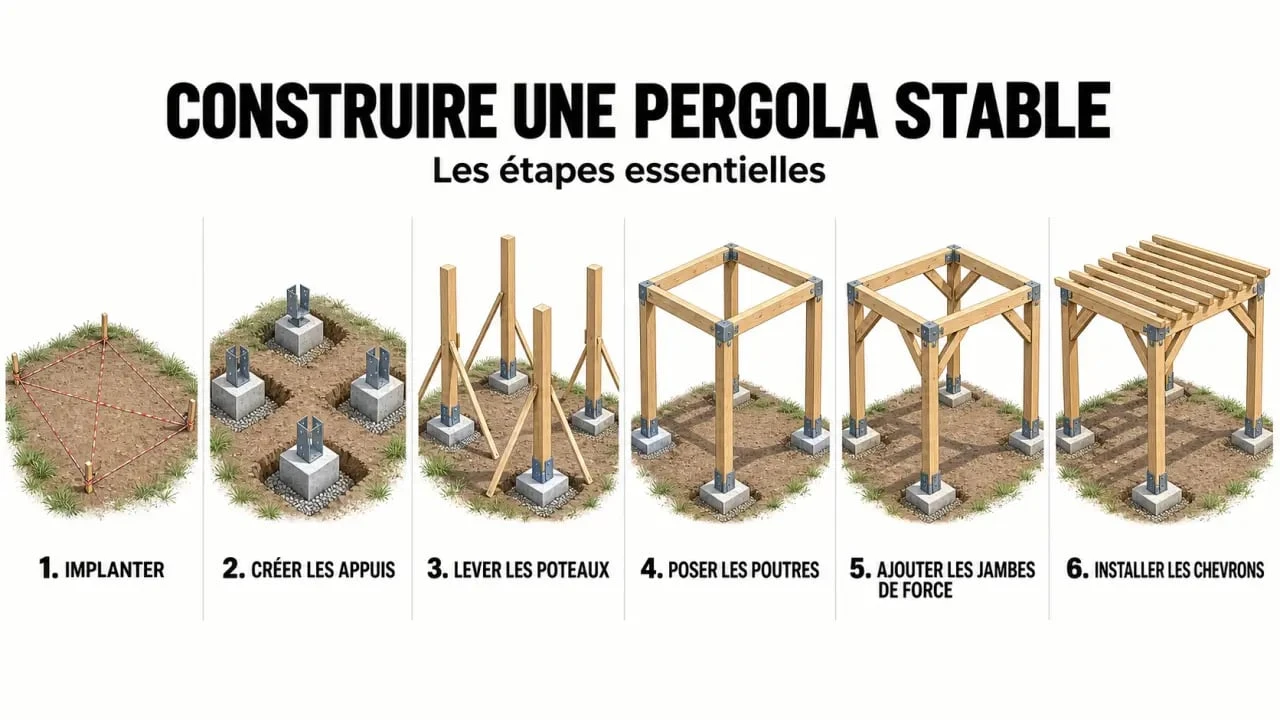 CONSTRUIRE UNE PERGOLA STABLE

Les étapes essentielles

1. IMPLANTER

2. CRÉER LES APPUIS

3. LEVER LES POTEAUX

4. POSER LES POUTRES

5. AJOUTER LES JAMBES DE FORCE

6. INSTALLER LES CHEVRONS